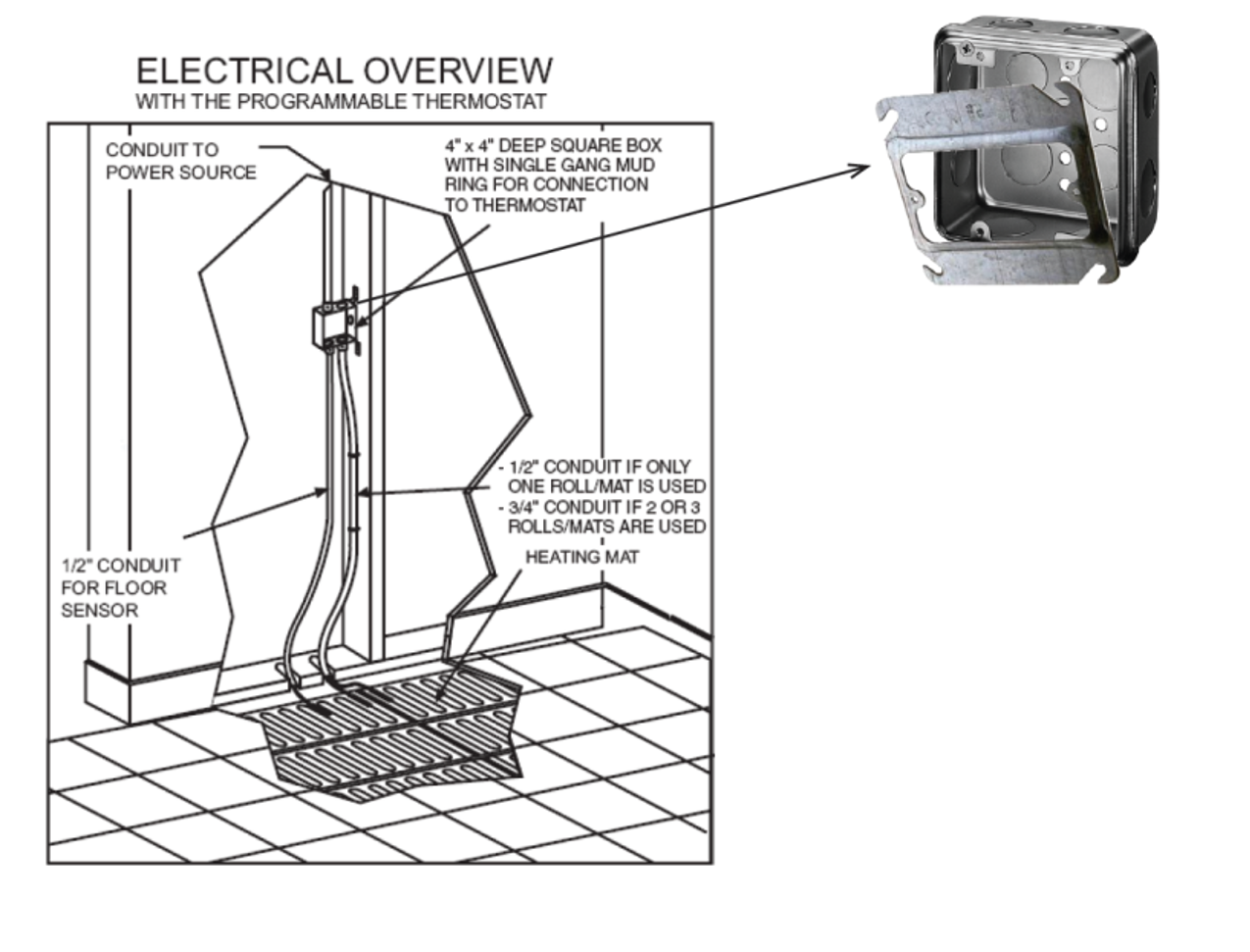 ELECTRICAL OVERVIEW
WITH THE PROGRAMMABLE THERMOSTAT

CONDUIT TO POWER SOURCE

4" x 4" DEEP SQUARE BOX WITH SINGLE GANG MUD RING FOR CONNECTION TO THERMOSTAT

- 1/2" CONDUIT IF ONLY ONE ROLL/MAT IS USED
- 3/4" CONDUIT IF 2 OR 3 ROLLS/MATS ARE USED

HEATING MAT

1/2" CONDUIT FOR FLOOR SENSOR